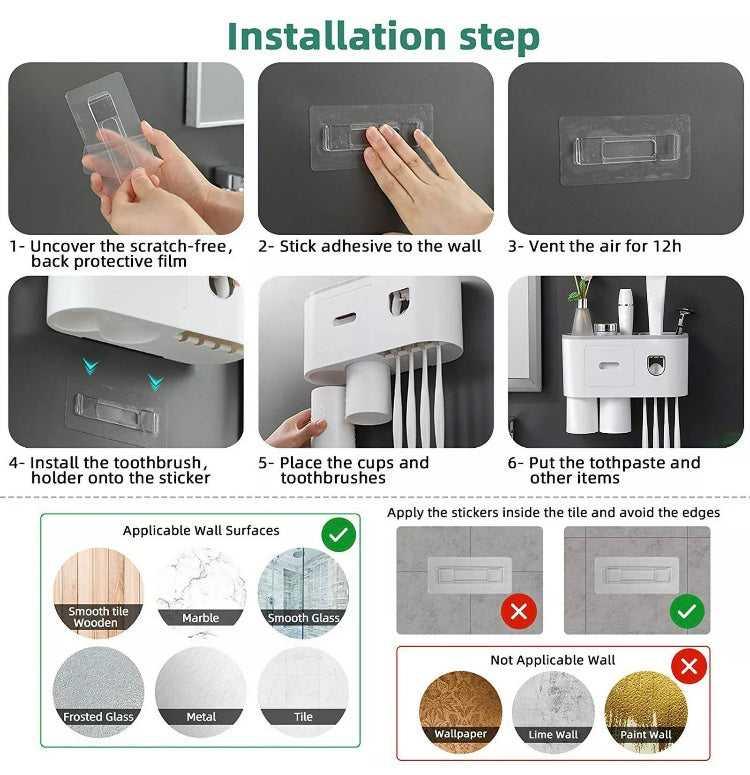 Installation step

1- Uncover the scratch-free, back protective film

2- Stick adhesive to the wall

3- Vent the air for 12h

4- Install the toothbrush, holder onto the sticker

5- Place the cups and toothbrushes

6- Put the tothpaste and other items

Applicable Wall Surfaces

Smooth tile Wooden

Marble

Smooth Glass

Frosted Glass

Metal

Tile

Apply the stickers inside the tile and avoid the edges

Not Applicable Wall

Wallpaper

Lime Wall

Paint Wall