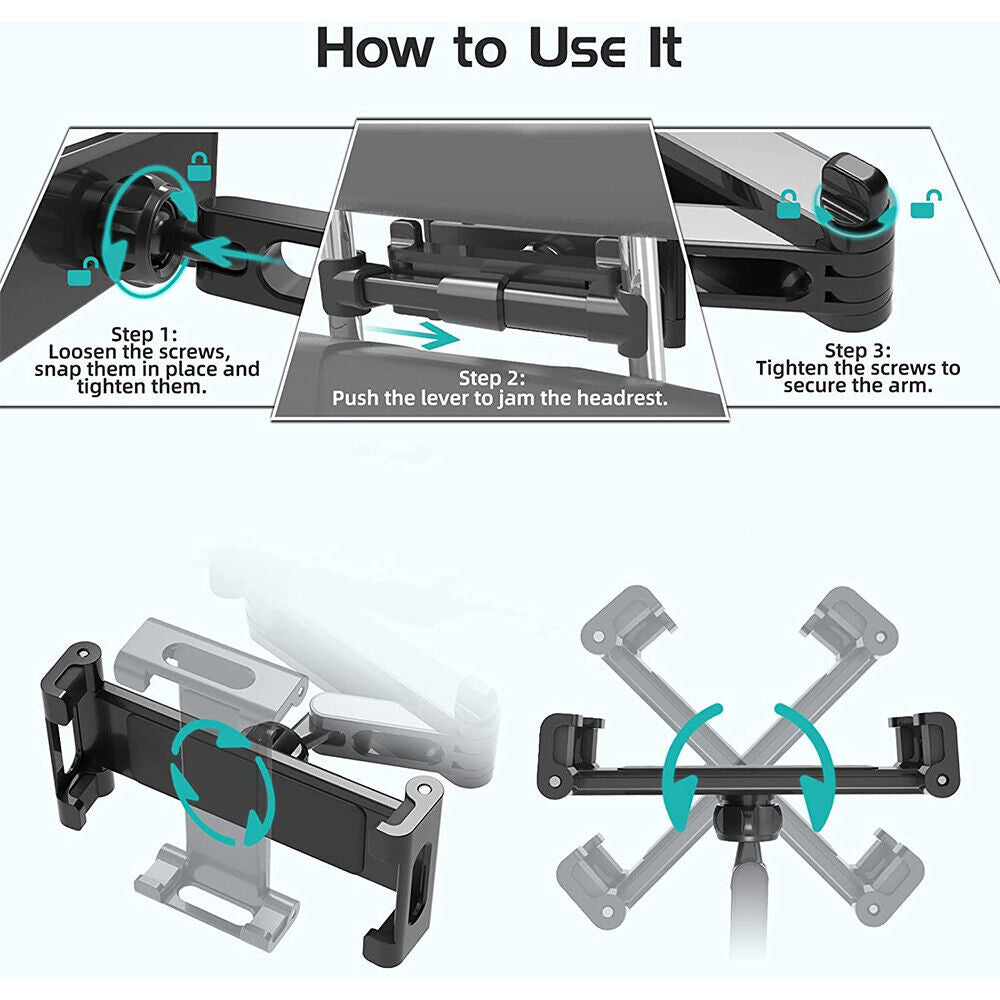 How to Use It

Step 1:
Loosen the screws, snap them in place and tighten them.

Step 2:
Push the lever to jam the headrest.

Step 3:
Tighten the screws to secure the arm.